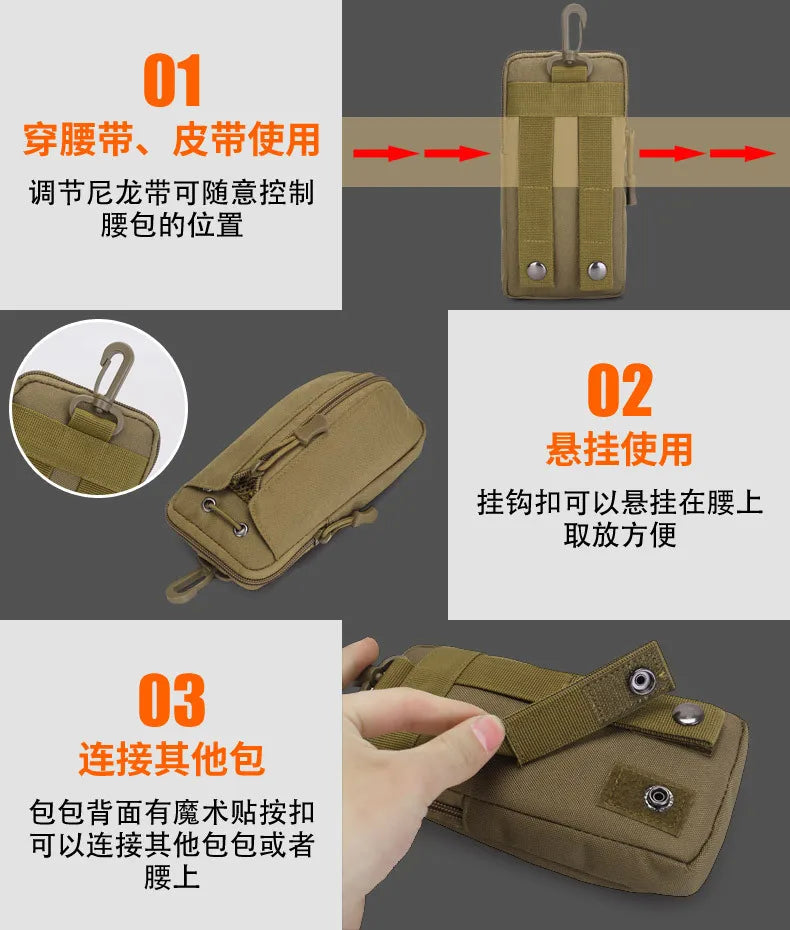 01
穿腰带、皮带使用
调节尼龙带可随意控制腰包的位置

02
悬挂使用
挂钩扣可以悬挂在腰上取放方便

03
连接其他包
包包背面有魔术贴按扣可以连接其他包包或者腰上